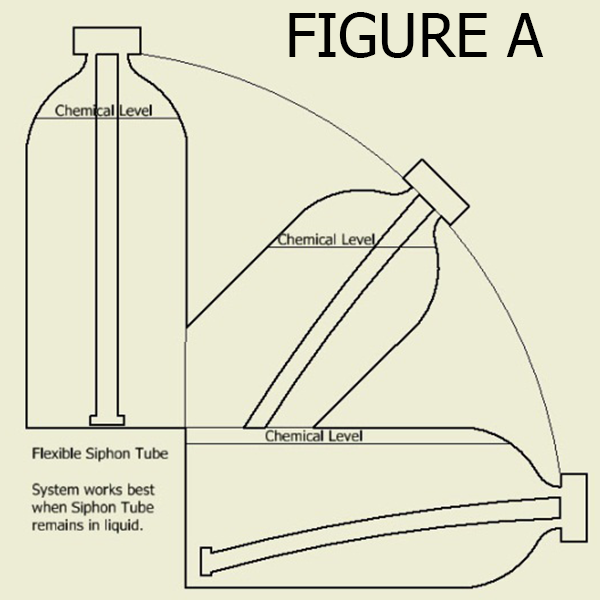 FIGURE A

Chemical Level

Chemical Level

Chemical Level

Flexible Siphon Tube

System works best when Siphon Tube remains in liquid.